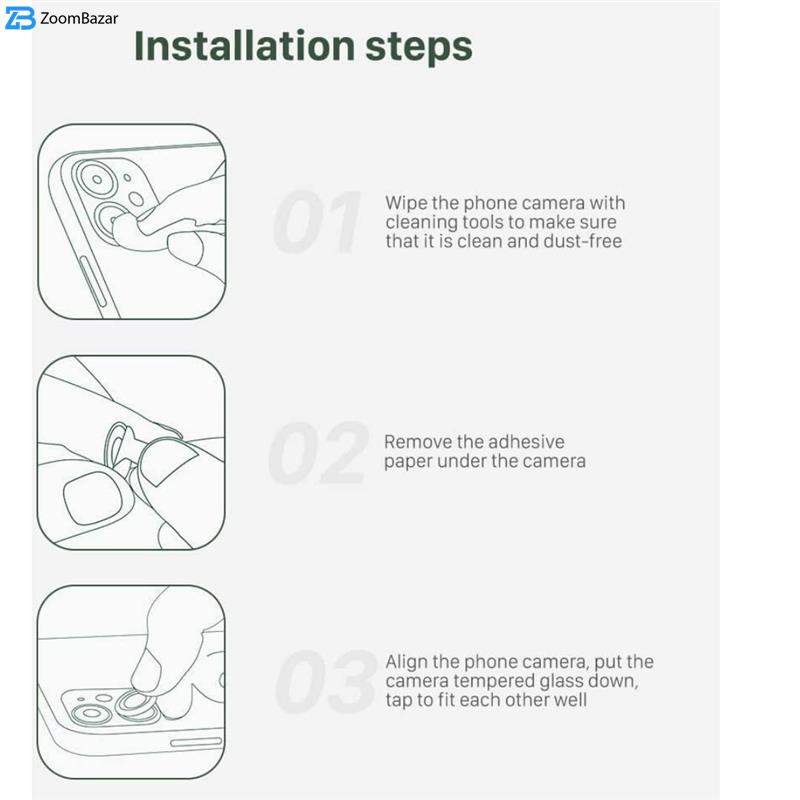 ZoomBazar

Installation steps

01

Wipe the phone camera with cleaning tools to make sure that it is clean and dust-free

02

Remove the adhesive paper under the camera

03

Align the phone camera, put the camera tempered glass down, tap to fit each other well