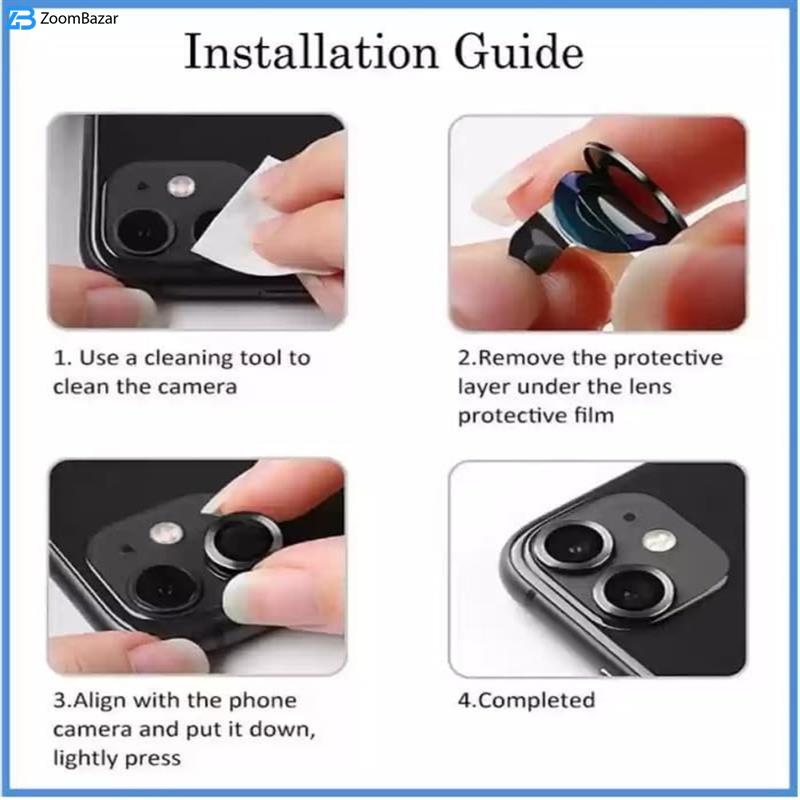 ZoomBazar

Installation Guide

1. Use a cleaning tool to clean the camera

2.Remove the protective layer under the lens protective film

3.Align with the phone camera and put it down, lightly press

4.Completed