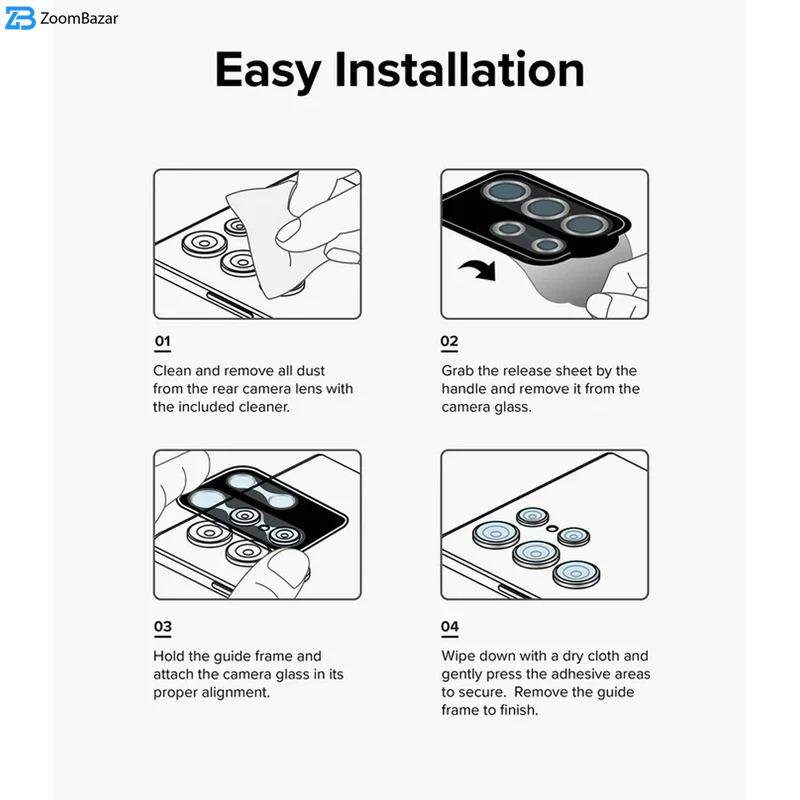 ZoomBazar

Easy Installation

01

Clean and remove all dust from the rear camera lens with the included cleaner.

02

Grab the release sheet by the handle and remove it from the camera glass.

03

Hold the guide frame and attach the camera glass in its proper alignment.

04

Wipe down with a dry cloth and gently press the adhesive areas to secure. Remove the guide frame to finish.