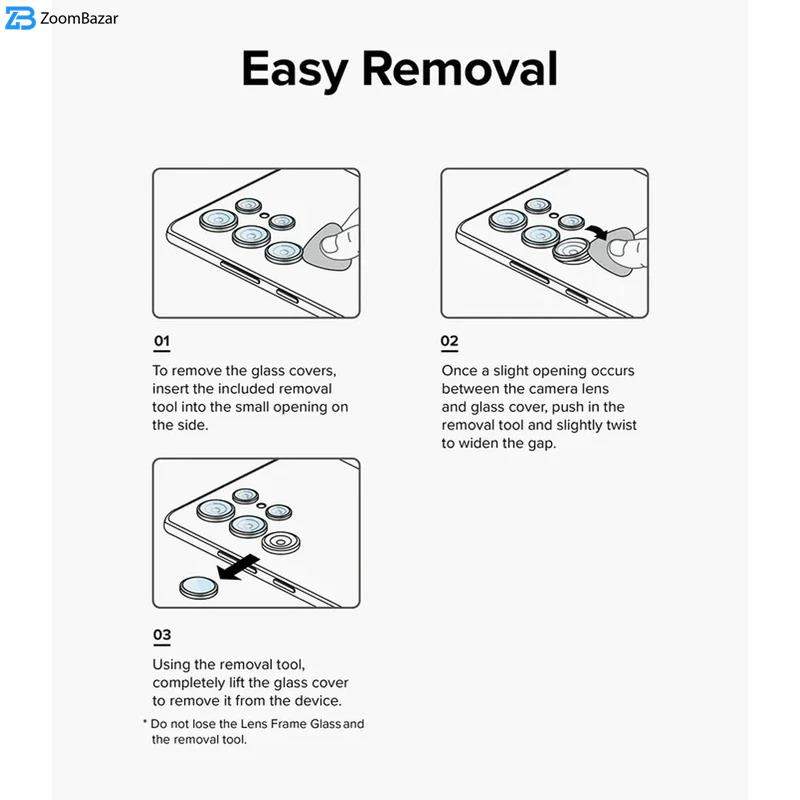 ZoomBazar

Easy Removal

01

To remove the glass covers, insert the included removal tool into the small opening on the side.

02

Once a slight opening occurs between the camera lens and glass cover, push in the removal tool and slightly twist to widen the gap.

03

Using the removal tool, completely lift the glass cover to remove it from the device.

* Do not lose the Lens Frame Glass and the removal tool.