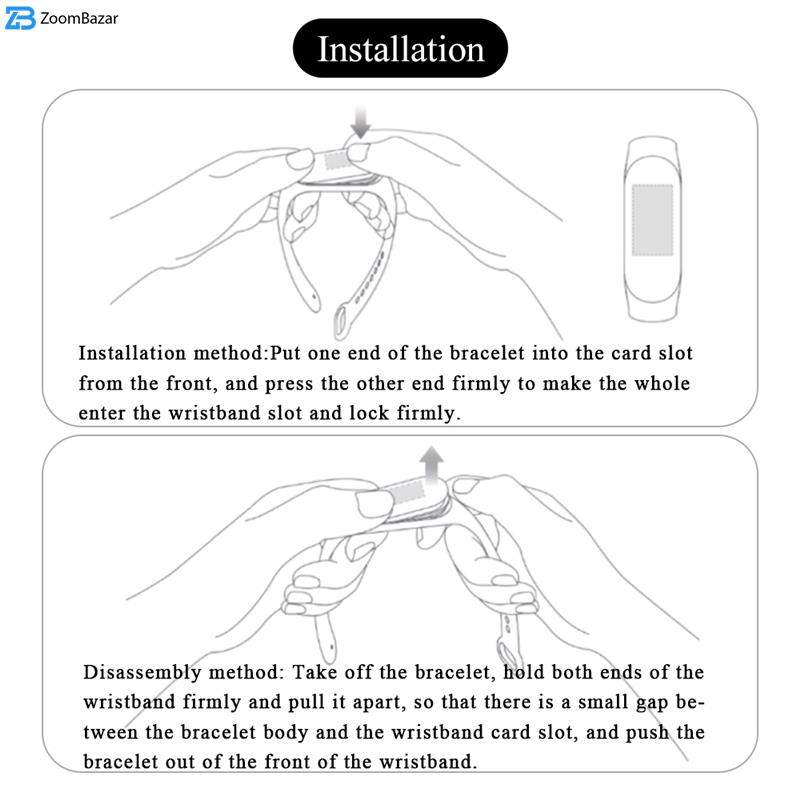 ZoomBazar

Installation

Installation method:Put one end of the bracelet into the card slot from the front, and press the other end firmly to make the whole enter the wristband slot and lock firmly.

Disassembly method: Take off the bracelet, hold both ends of the wristband firmly and pull it apart, so that there is a small gap between the bracelet body and the wristband card slot, and push the bracelet out of the front of the wristband.