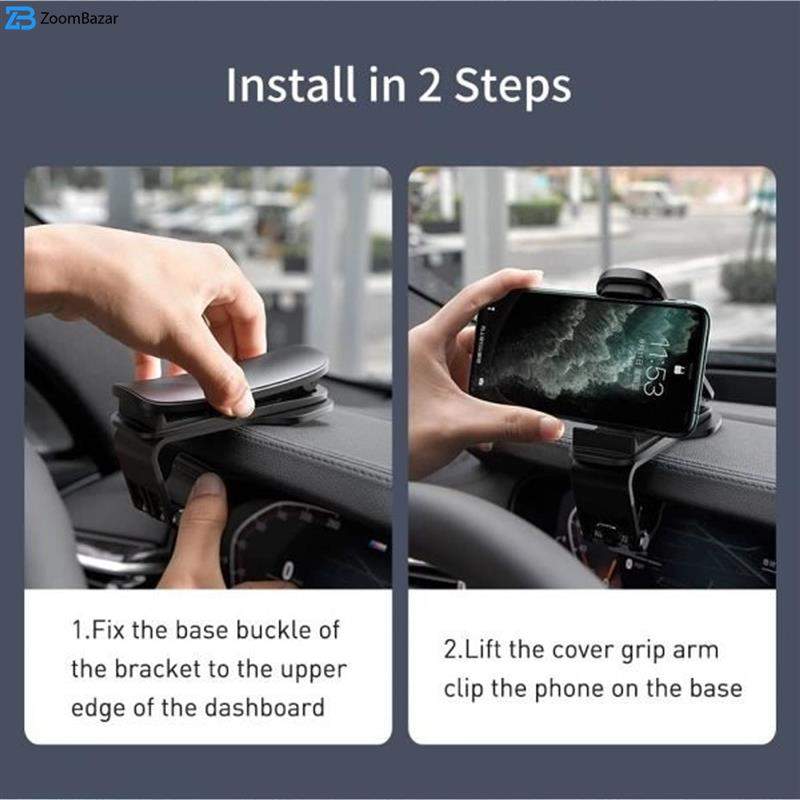 ZoomBazar

Install in 2 Steps

11:53

1.Fix the base buckle of the bracket to the upper edge of the dashboard

2.Lift the cover grip arm clip the phone on the base