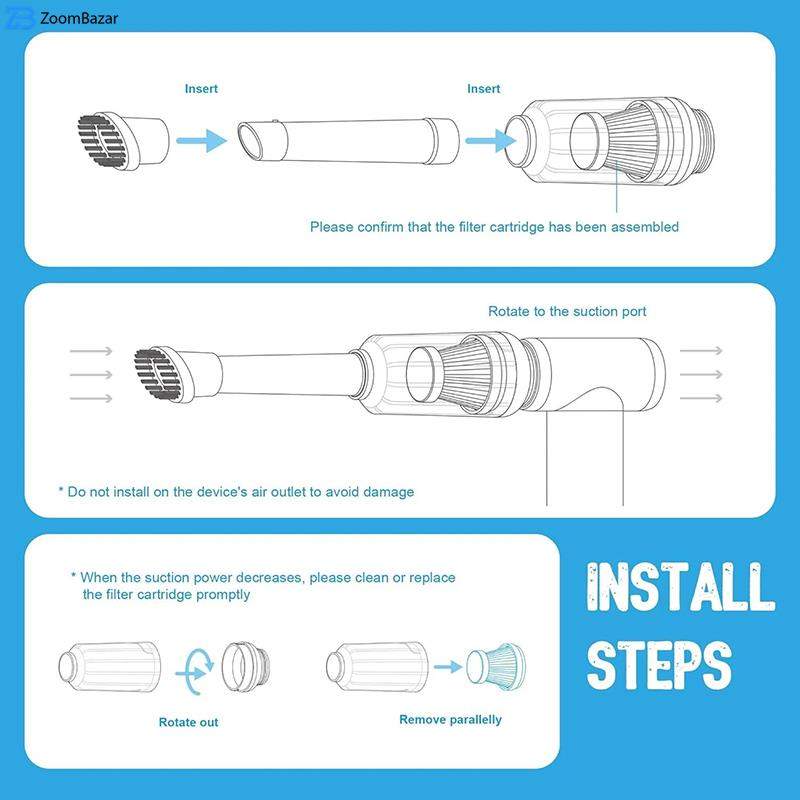 ZoomBazar

Insert

Insert

Please confirm that the filter cartridge has been assembled

Rotate to the suction port

* Do not install on the device's air outlet to avoid damage

* When the suction power decreases, please clean or replace the filter cartridge promptly

Rotate out

Remove parallelly

INSTALL STEPS