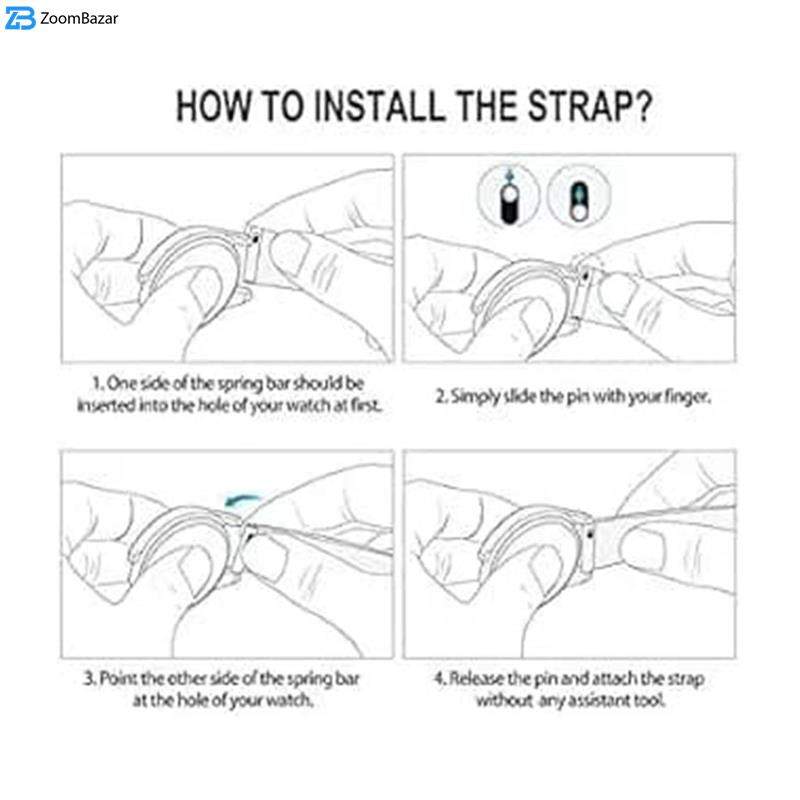 ZoomBazar

HOW TO INSTALL THE STRAP?

1. One side of the spring bar should be inserted into the hole of your watch at first.

2. Simply slide the pin with your finger.

3. Point the other side of the spring bar at the hole of your watch.

4. Release the pin and attach the strap without any assistant tool.