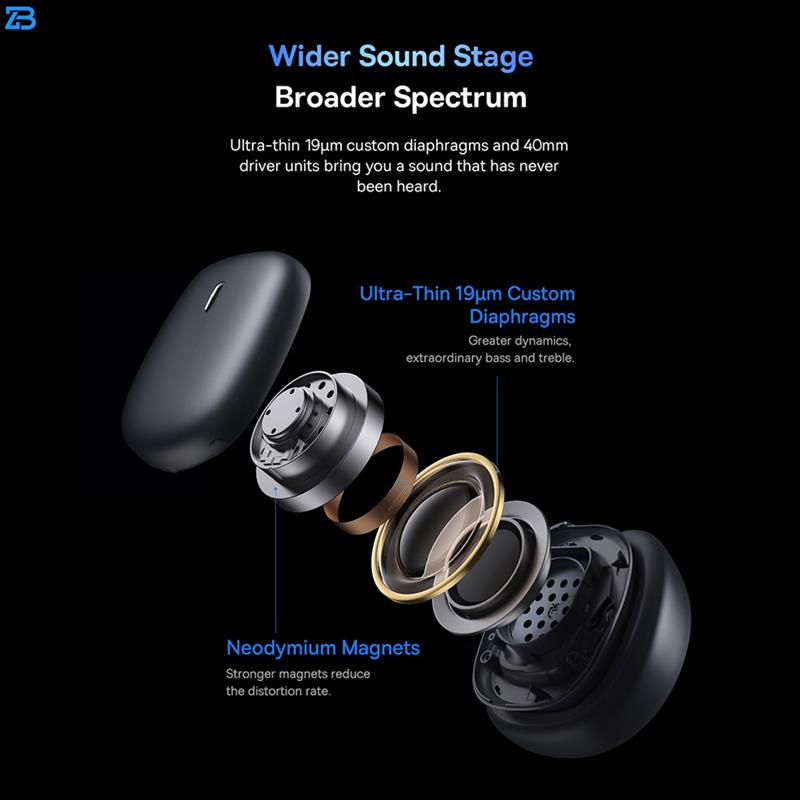 ZB

Wider Sound Stage
Broader Spectrum

Ultra-thin 19μm custom diaphragms and 40mm driver units bring you a sound that has never been heard.

Ultra-Thin 19μm Custom Diaphragms
Greater dynamics, extraordinary bass and treble.

Neodymium Magnets
Stronger magnets reduce the distortion rate.